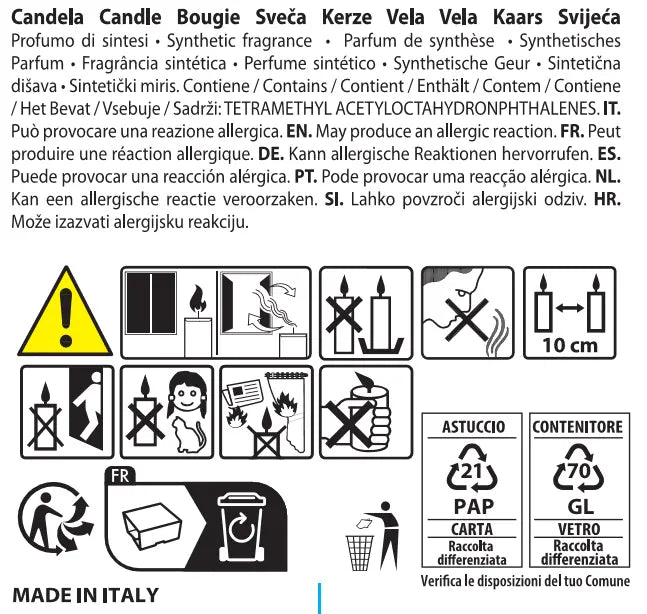 Candela Candle Bougie Sveča Kerze Vela Vela Kaars Svijeća
Profumo di sintesi • Synthetic fragrance • Parfum de synthèse • Synthetisches Parfum • Fragrância sintética • Perfume sintético • Synthetische Geur • Sintetična dišava • Sintetički miris. Contiene / Contains / Contient / Enthält / Contem / Contiene / Het Bevat / Vsebuje / Sadrži: TETRAMETHYL ACETYLOCTAHYDRONPHTHALENES. IT. Può provocare una reazione allergica. EN. May produce an allergic reaction. FR. Peut produire une réaction allergique. DE. Kann allergische Reaktionen hervorrufen. ES. Puede provocar una reacción alérgica. PT. Pode provocar uma reacção alérgica. NL. Kan een allergische reactie veroorzaken. SI. Lahko povzroči alergijski odziv. HR. Može izazvati alergijsku reakciju.

10 cm

FR

ASTUCCIO
21
PAP
CARTA
Raccolta differenziata

CONTENITORE
70
GL
VETRO
Raccolta differenziata

Verifica le disposizioni del tuo Comune

MADE IN ITALY