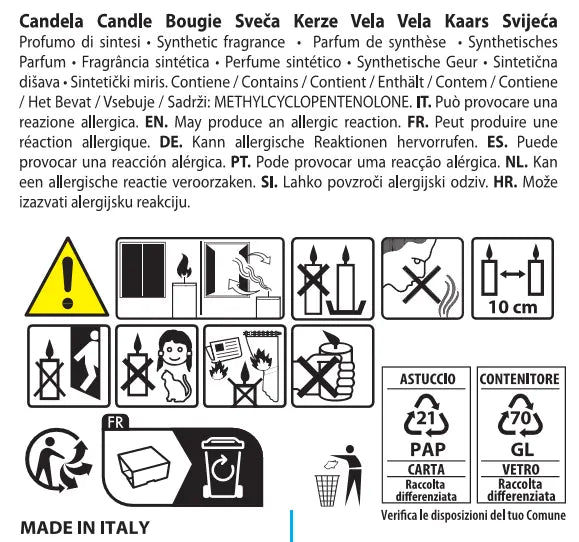 Candela Candle Bougie Sveča Kerze Vela Vela Kaars Svijeća
Profumo di sintesi • Synthetic fragrance • Parfum de synthèse • Synthetisches Parfum • Fragrância sintética • Perfume sintético • Synthetische Geur • Sintetična dišava • Sintetički miris. Contiene / Contains / Contient / Enthält / Contem / Contiene / Het Bevat / Vsebuje / Sadrži: METHYLCYCLOPENTENOLONE. IT. Può provocare una reazione allergica. EN. May produce an allergic reaction. FR. Peut produire une réaction allergique. DE. Kann allergische Reaktionen hervorrufen. ES. Puede provocar una reacción alérgica. PT. Pode provocar uma reacção alérgica. NL. Kan een allergische reactie veroorzaken. SI. Lahko povzroči alergijski odziv. HR. Može izazvati alergijsku reakciju.

10 cm

FR

ASTUCCIO
21
PAP
CARTA
Raccolta differenziata

CONTENITORE
70
GL
VETRO
Raccolta differenziata

Verifica le disposizioni del tuo Comune

MADE IN ITALY